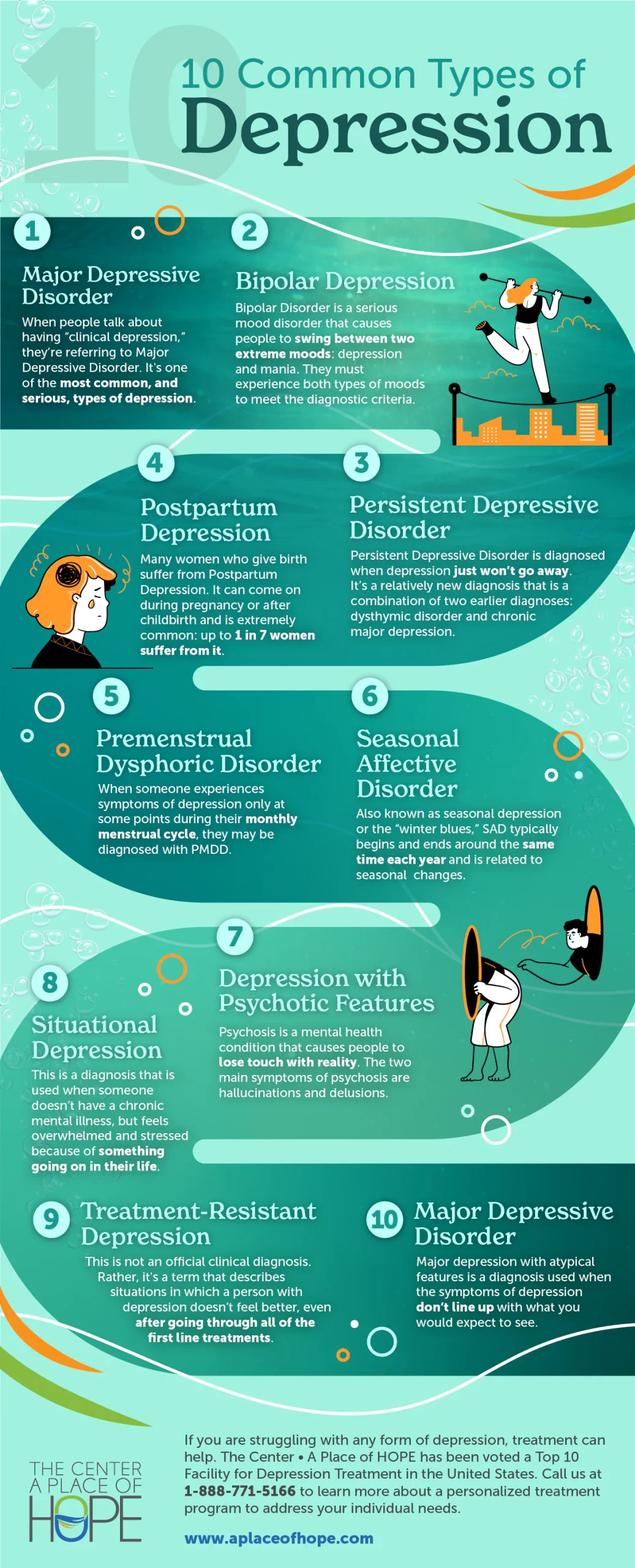 10

10 Common Types of Depression

1

Major Depressive Disorder

When people talk about having "clinical depression," they're referring to Major Depressive Disorder. It's one of the most common, and serious, types of depression.

2

Bipolar Depression

Bipolar Disorder is a serious mood disorder that causes people to swing between two extreme moods: depression and mania. They must experience both types of moods to meet the diagnostic criteria.

4

Postpartum Depression

Many women who give birth suffer from Postpartum Depression. It can come on during pregnancy or after childbirth and is extremely common: up to 1 in 7 women suffer from it.

3

Persistent Depressive Disorder

Persistent Depressive Disorder is diagnosed when depression just won't go away. It's a relatively new diagnosis that is a combination of two earlier diagnoses: dysthymic disorder and chronic major depression.

5

Premenstrual Dysphoric Disorder

When someone experiences symptoms of depression only at some points during their monthly menstrual cycle, they may be diagnosed with PMDD.

6

Seasonal Affective Disorder

Also known as seasonal depression or the "winter blues," SAD typically begins and ends around the same time each year and is related to seasonal changes.

7

Depression with Psychotic Features

Psychosis is a mental health condition that causes people to lose touch with reality. The two main symptoms of psychosis are hallucinations and delusions.

8

Situational Depression

This is a diagnosis that is used when someone doesn't have a chronic mental illness, but feels overwhelmed and stressed because of something going on in their life.

9

Treatment-Resistant Depression

This is not an official clinical diagnosis. Rather, it's a term that describes situations in which a person with depression doesn't feel better, even after going through all of the first line treatments.

10

Major Depressive Disorder

Major depression with atypical features is a diagnosis used when the symptoms of depression don't line up with what you would expect to see.

THE CENTER A PLACE OF HOPE

If you are struggling with any form of depression, treatment can help. The Center • A Place of HOPE has been voted a Top 10 Facility for Depression Treatment in the United States. Call us at 1-888-771-5166 to learn more about a personalized treatment program to address your individual needs.

www.aplaceofhope.com